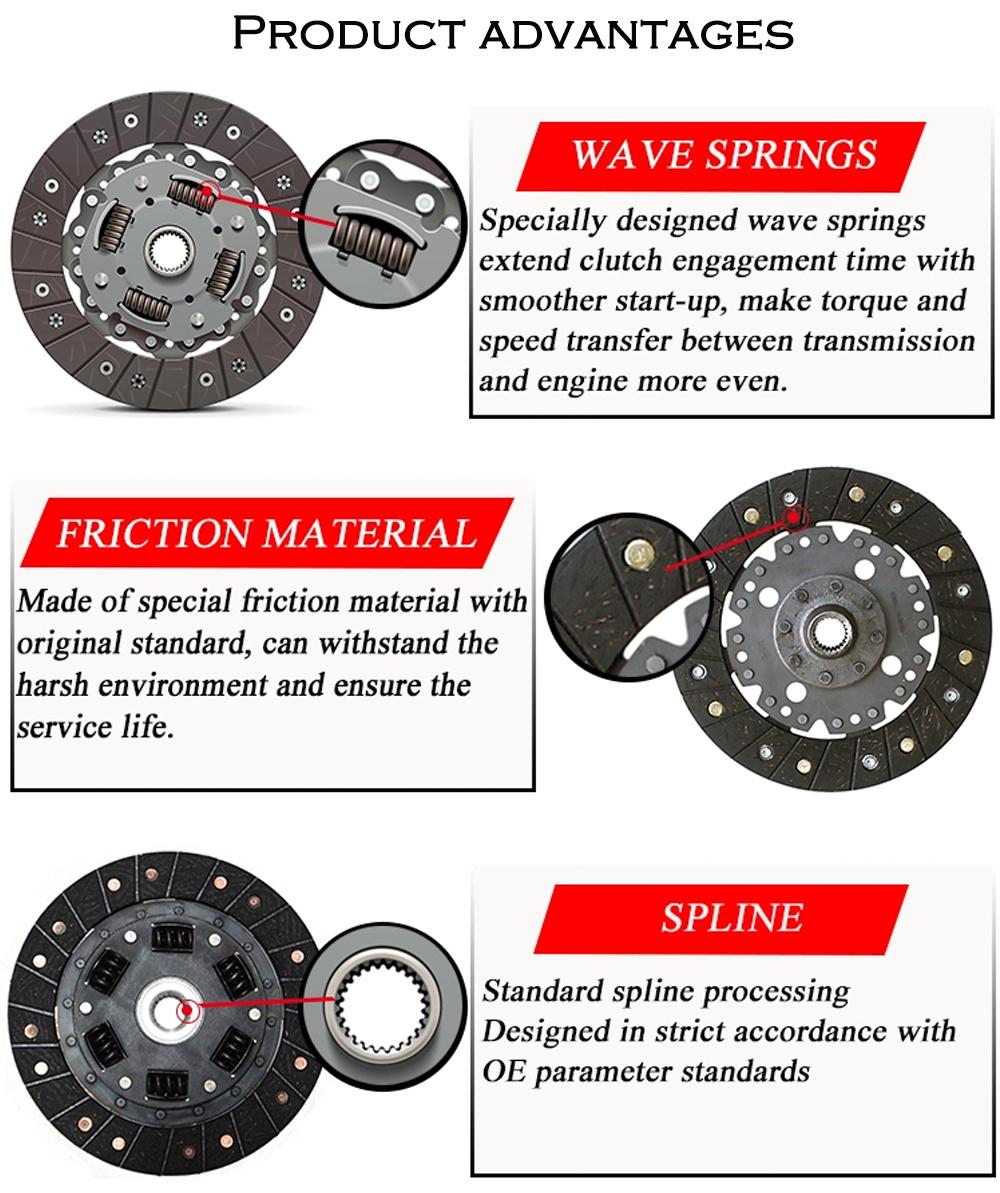 PRODUCT ADVANTAGES

WAVE SPRINGS

Specially designed wave springs extend clutch engagement time with smoother start-up, make torque and speed transfer between transmission and engine more even.

FRICTION MATERIAL

Made of special friction material with original standard, can withstand the harsh environment and ensure the service life.

SPLINE

Standard spline processing
Designed in strict accordance with OE parameter standards