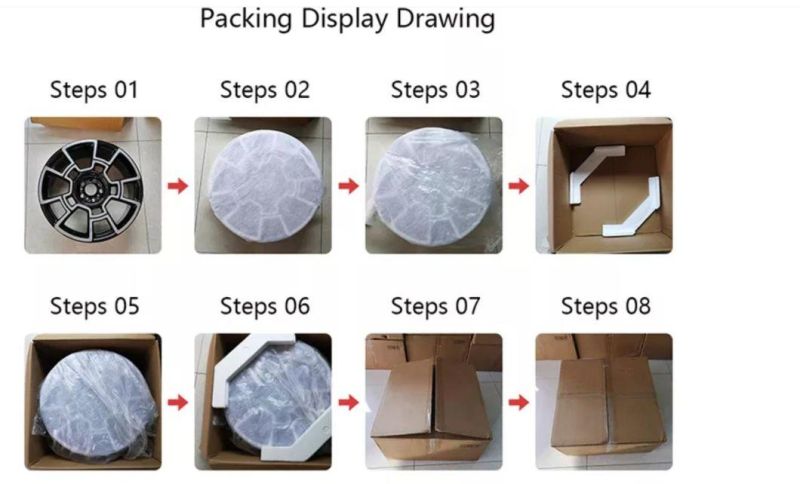 Packing Display Drawing

Steps 01

Steps 02

Steps 03

Steps 04

Steps 05

Steps 06

Steps 07

Steps 08